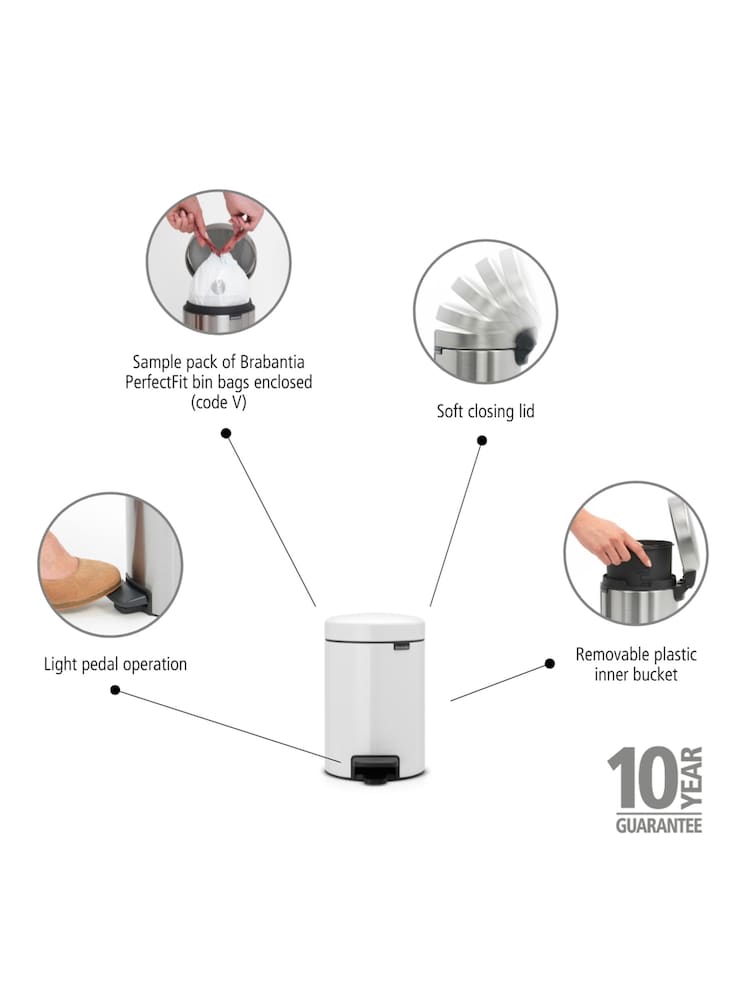 Sample pack of Brabantia PerfectFit bin bags enclosed (code V)

Soft closing lid

Light pedal operation

Removable plastic inner bucket

10 YEAR GUARANTEE