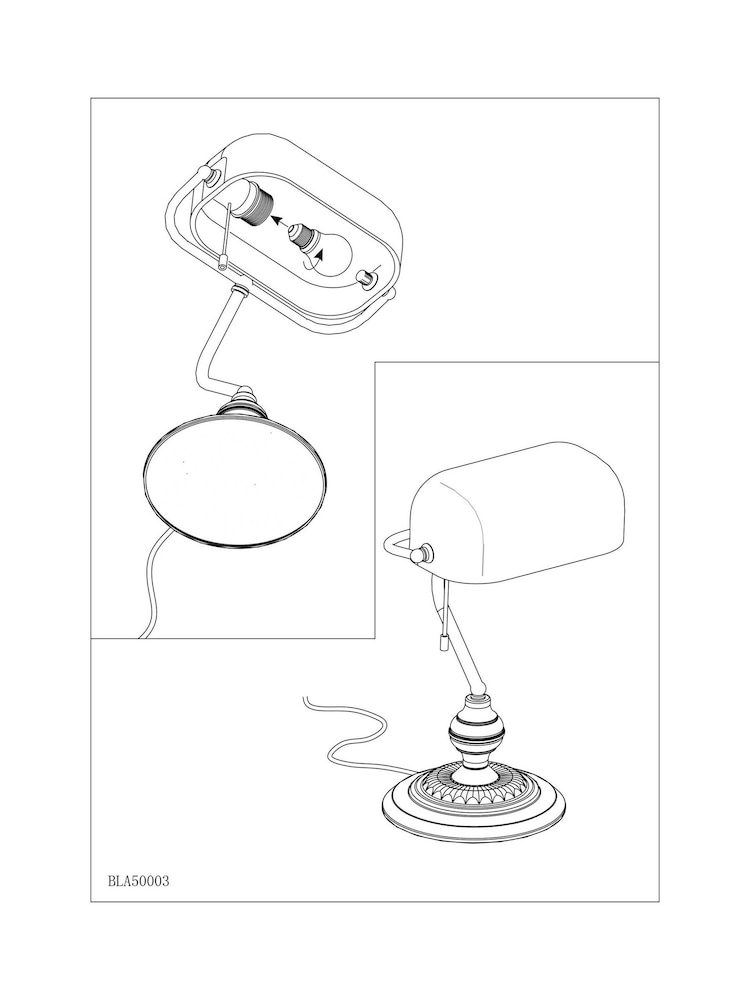 BLA50003