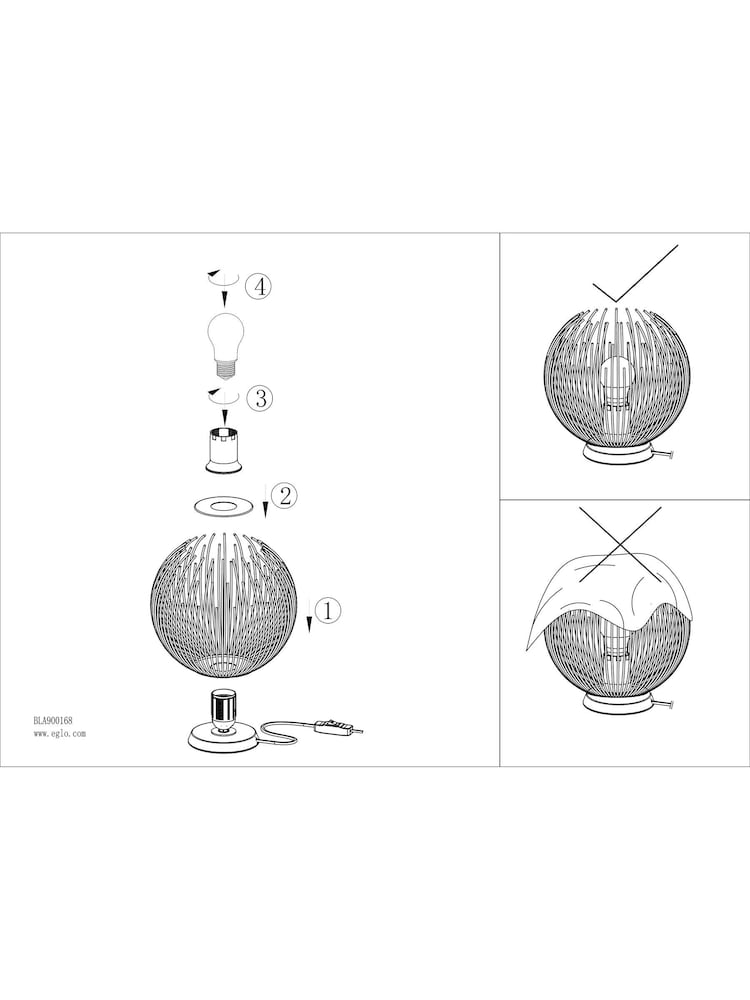 4

3

2

1

BLA900168
www.eglo.com