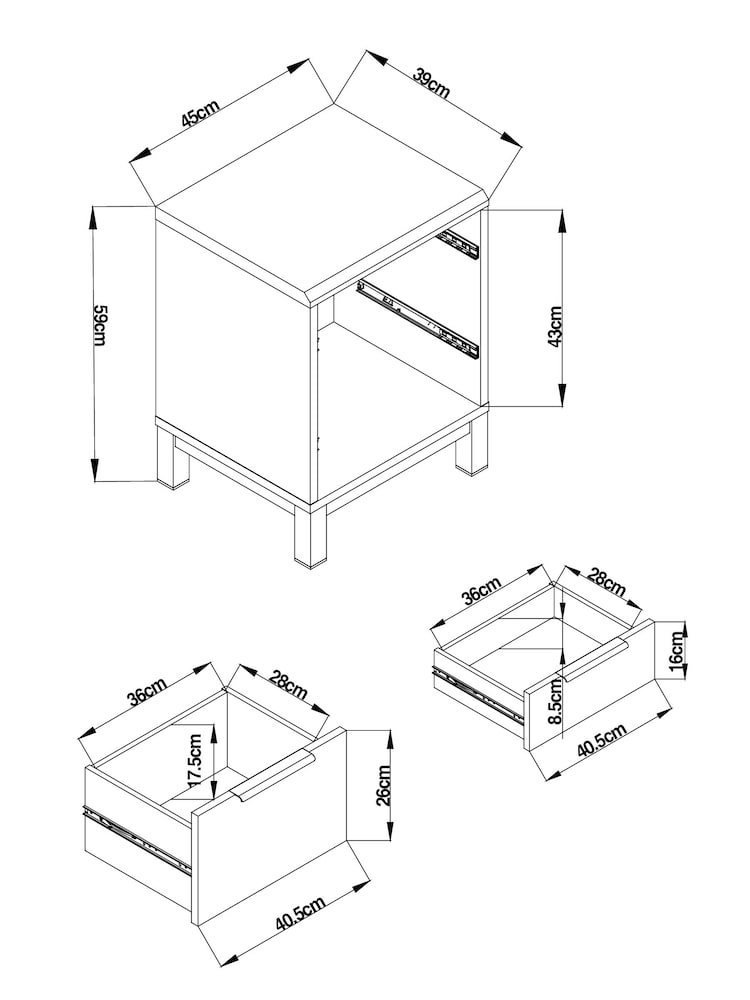 45cm
39cm
59cm
43cm
36cm
28cm
16cm
8.5cm
40.5cm
36cm
28cm
17.5cm
26cm
40.5cm