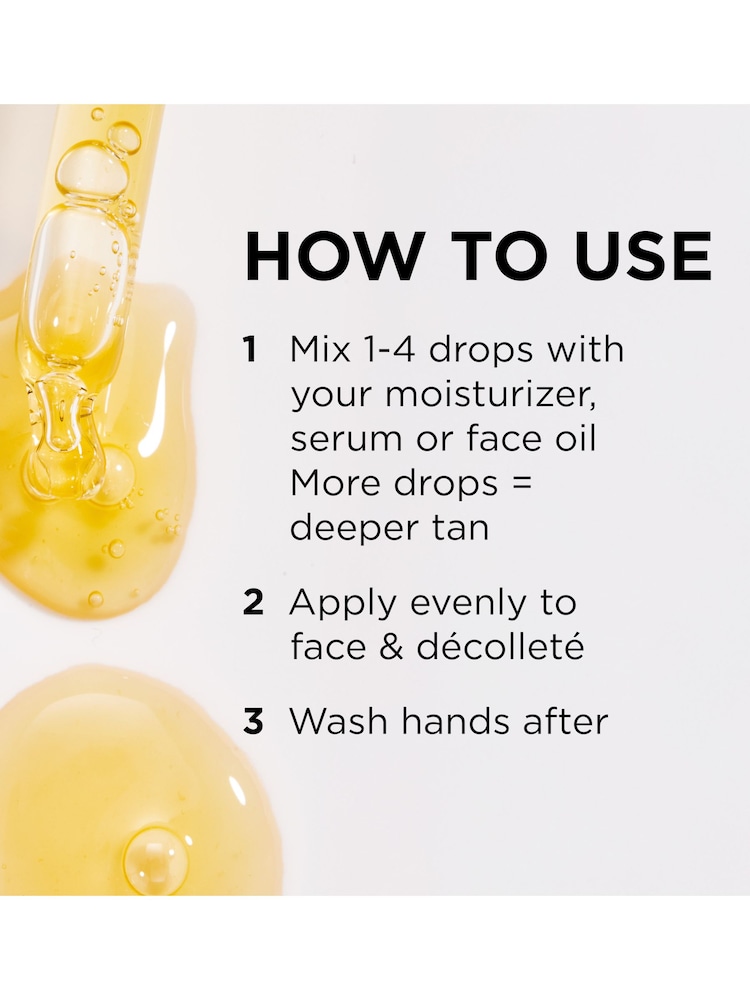 HOW TO USE

1 Mix 1-4 drops with your moisturizer, serum or face oil More drops = deeper tan

2 Apply evenly to face & décolleté

3 Wash hands after