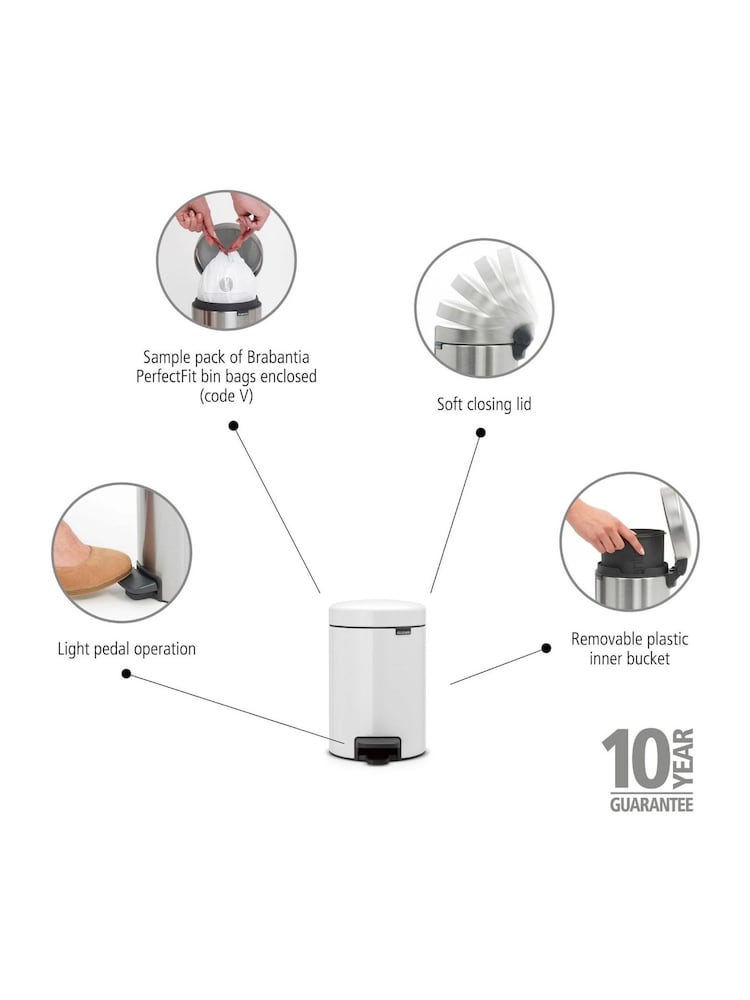 Sample pack of Brabantia PerfectFit bin bags enclosed (code V)

Soft closing lid

Light pedal operation

Removable plastic inner bucket

10 YEAR
GUARANTEE