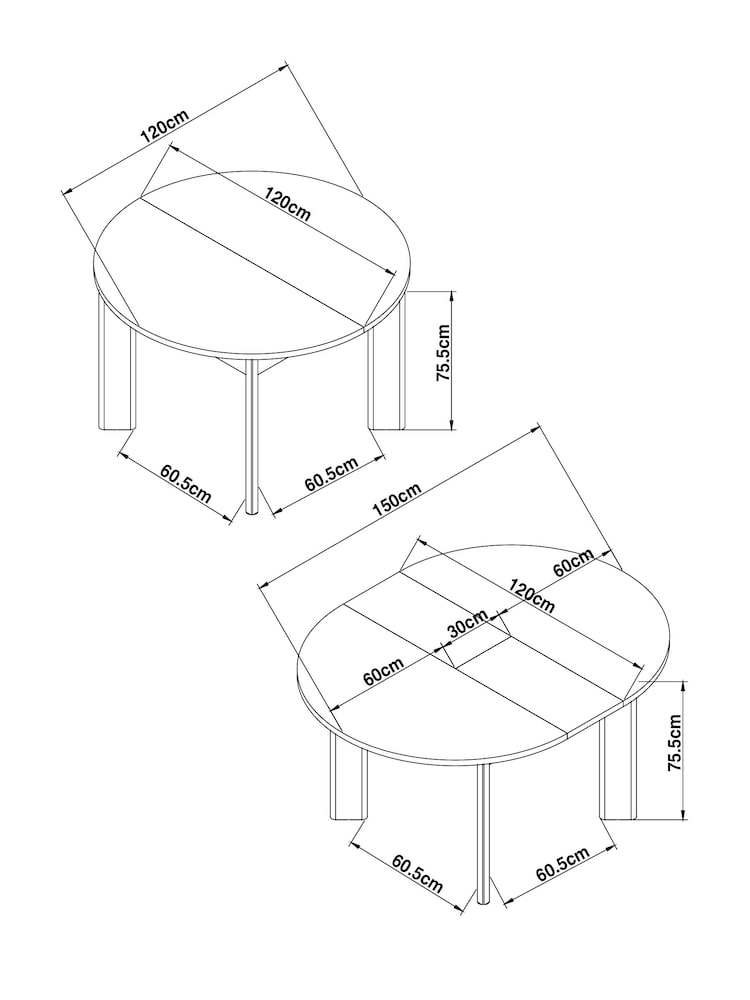 120cm
120cm
75.5cm
60.5cm
60.5cm
150cm
60cm
120cm
30cm
60cm
75.5cm
60.5cm
60.5cm