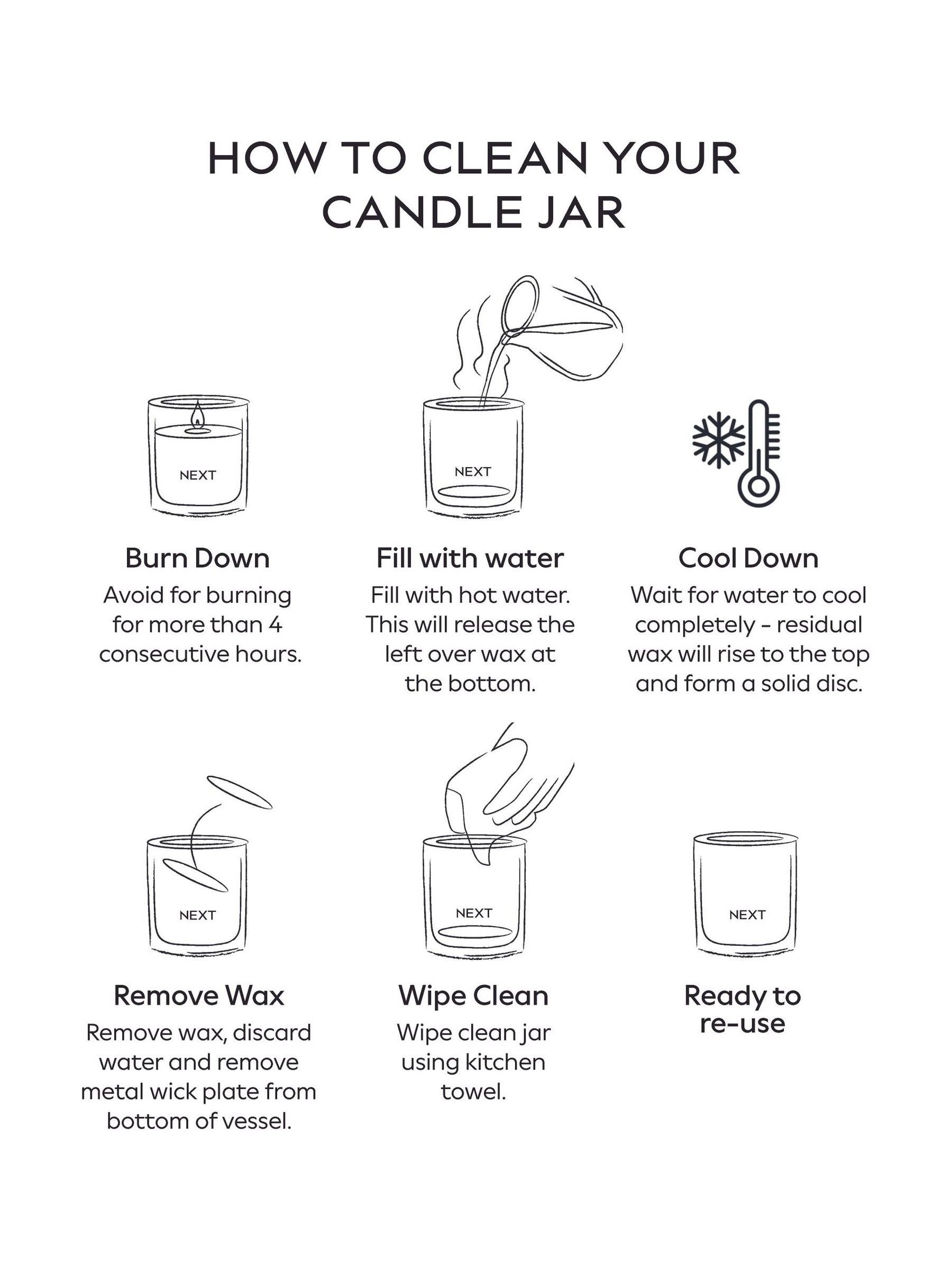 HOW TO CLEAN YOUR CANDLE JAR

NEXT

Burn Down
Avoid for burning for more than 4 consecutive hours.

NEXT

Fill with water
Fill with hot water. This will release the left over wax at the bottom.

Cool Down
Wait for water to cool completely - residual wax will rise to the top and form a solid disc.

NEXT

Remove Wax
Remove wax, discard water and remove metal wick plate from bottom of vessel.

NEXT

Wipe Clean
Wipe clean jar using kitchen towel.

NEXT

Ready to re-use