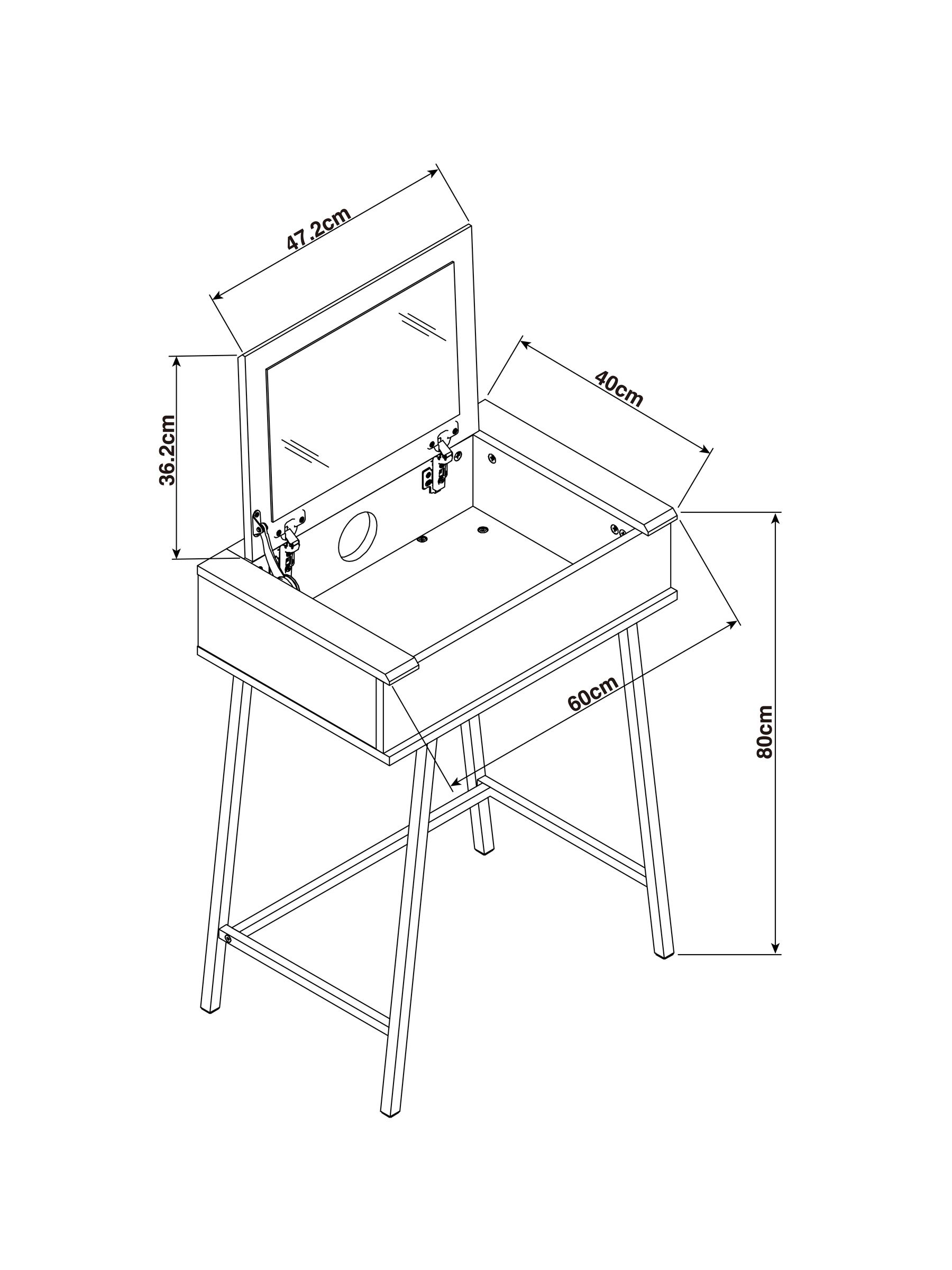 47.2cm

36.2cm

40cm

60cm

80cm