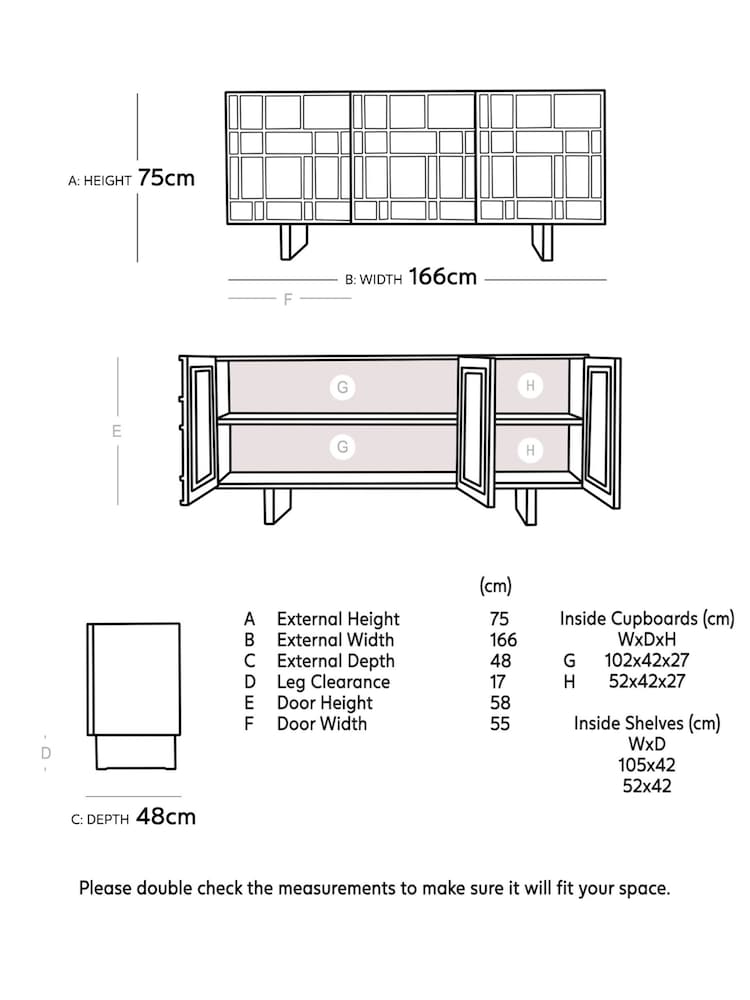 A: HEIGHT 75cm

B: WIDTH 166cm

F

E

G

H

G

H

D

C: DEPTH 48cm

| | | (cm) |
|---|---|---|
| A | External Height | 75 |
| B | External Width | 166 |
| C | External Depth | 48 |
| D | Leg Clearance | 17 |
| E | Door Height | 58 |
| F | Door Width | 55 |

Inside Cupboards (cm)
WxDxH
G 102x42x27
H 52x42x27

Inside Shelves (cm)
WxD
105x42
52x42

Please double check the measurements to make sure it will fit your space.