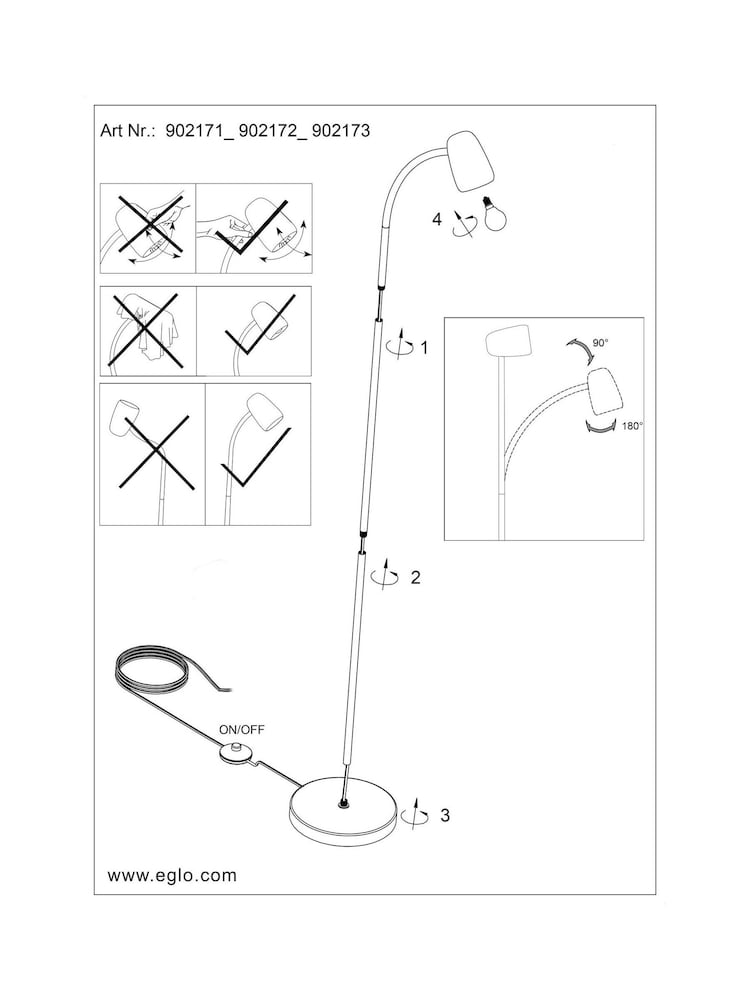 Art Nr.: 902171_ 902172_ 902173

4

1

90°

180°

2

ON/OFF

3

www.eglo.com