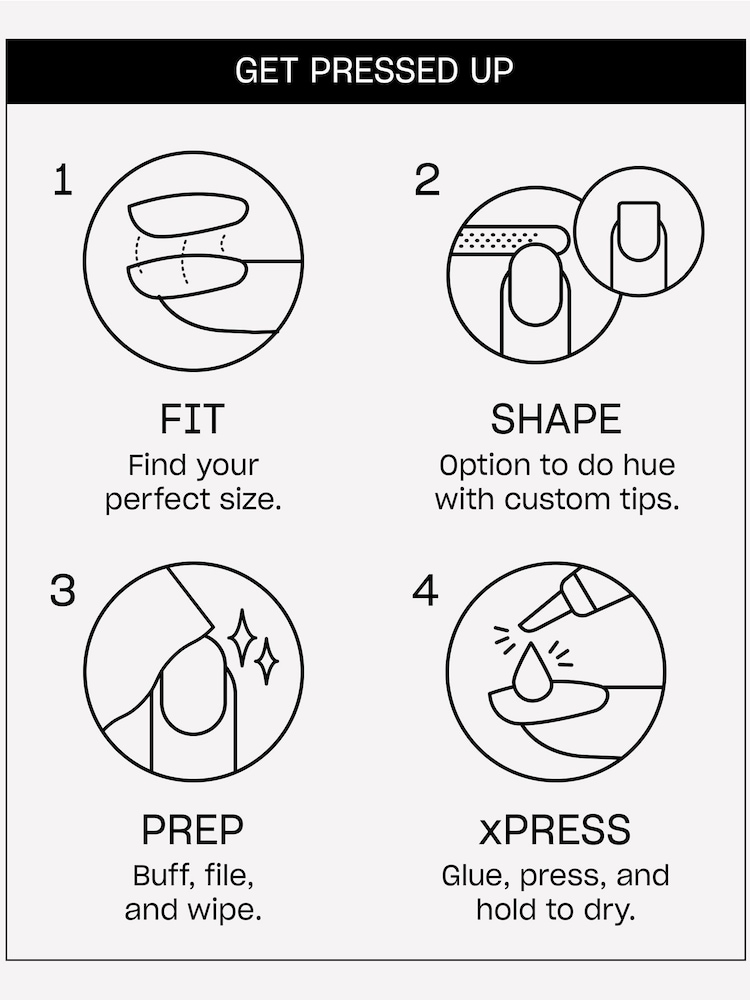 GET PRESSED UP

1

FIT
Find your perfect size.

2

SHAPE
Option to do hue with custom tips.

3

PREP
Buff, file, and wipe.

4

xPRESS
Glue, press, and hold to dry.