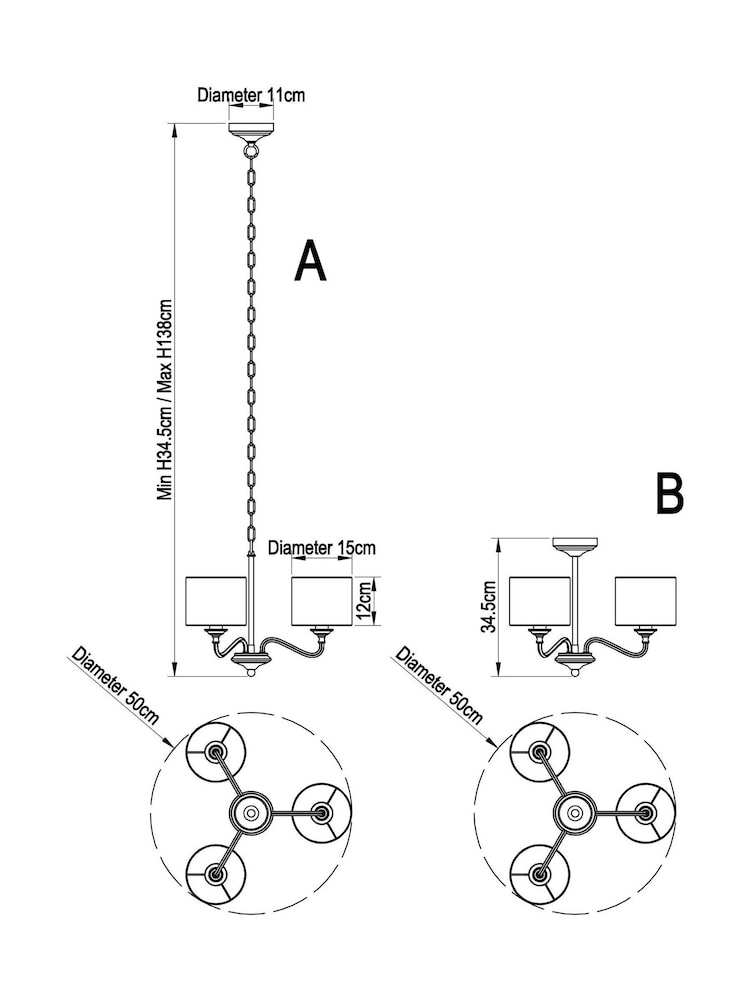 Diameter 11cm

A

Min H34.5cm / Max H138cm

Diameter 15cm

12cm

Diameter 50cm

B

34.5cm

Diameter 50cm