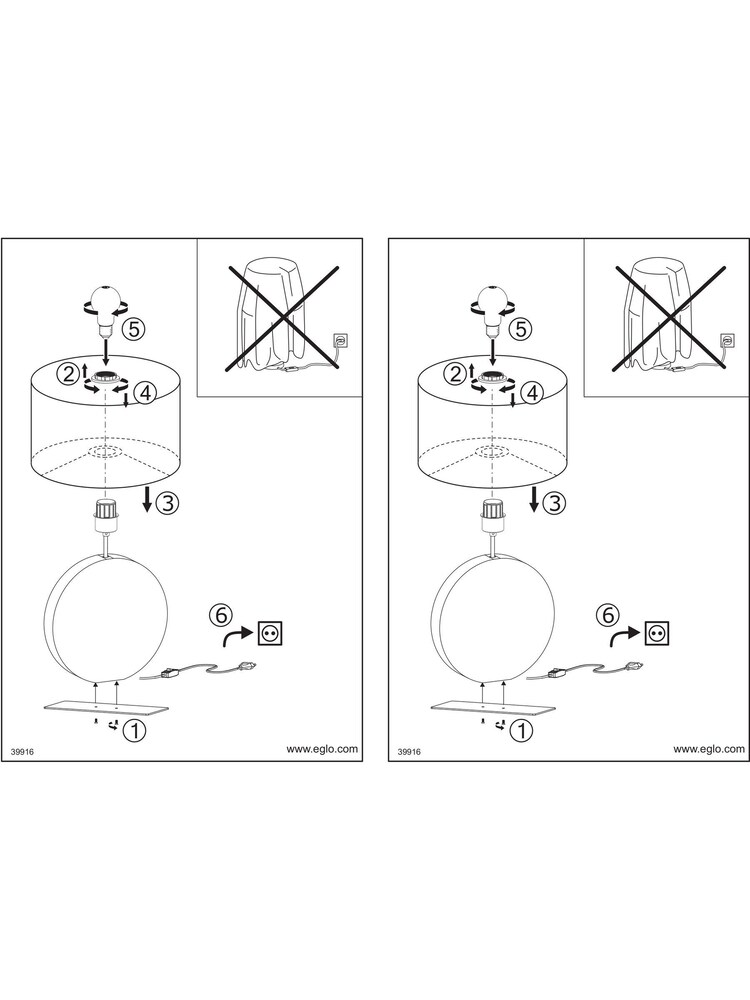 5
2
4
3
6
1
39916
www.eglo.com

5
2
4
3
6
1
39916
www.eglo.com