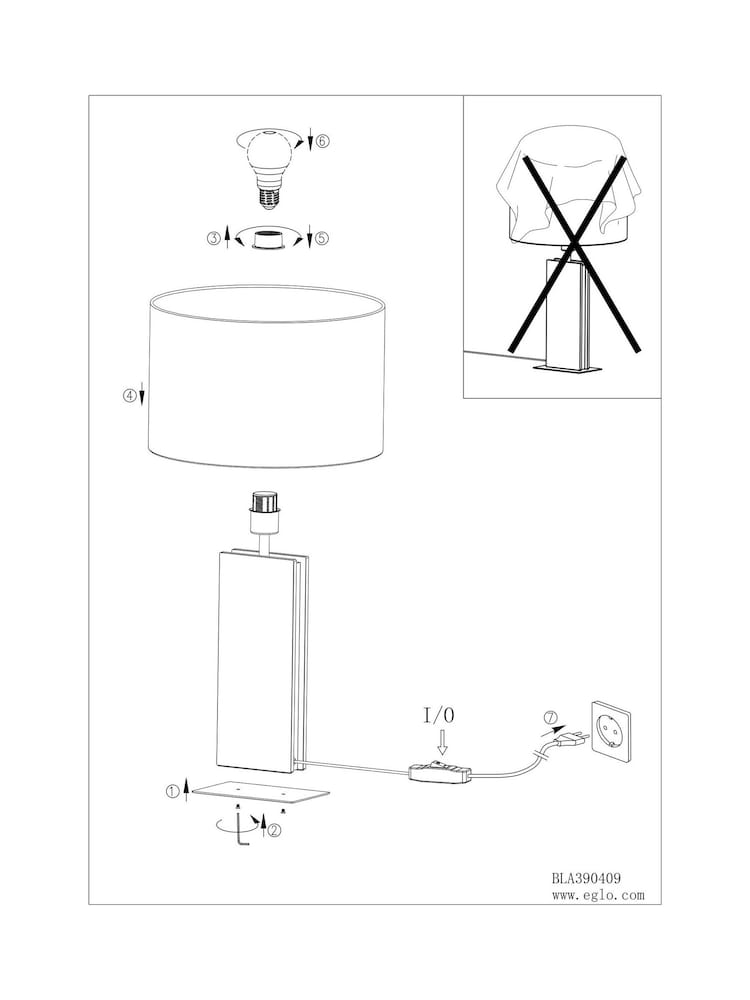 ⑥

③ ⑤

④

I/0

⑦

①

②

BLA390409
www.eglo.com