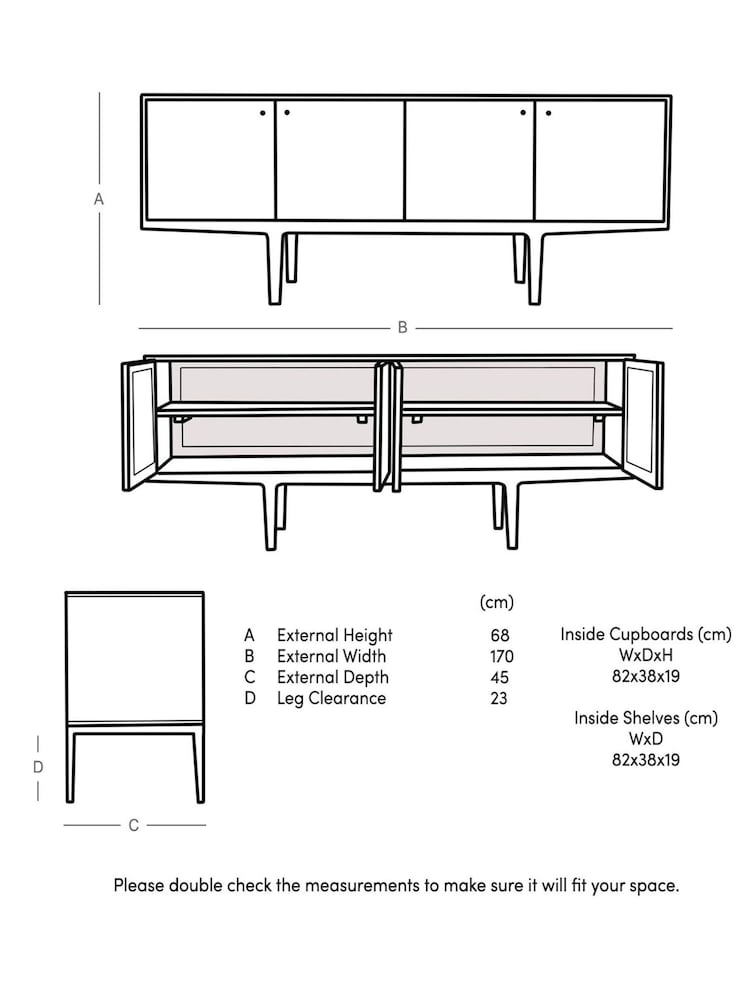 A

B

D

C

|  |  | (cm) |
|---|---|---|
| A | External Height | 68 |
| B | External Width | 170 |
| C | External Depth | 45 |
| D | Leg Clearance | 23 |

Inside Cupboards (cm)
WxDxH
82x38x19

Inside Shelves (cm)
WxD
82x38x19

Please double check the measurements to make sure it will fit your space.