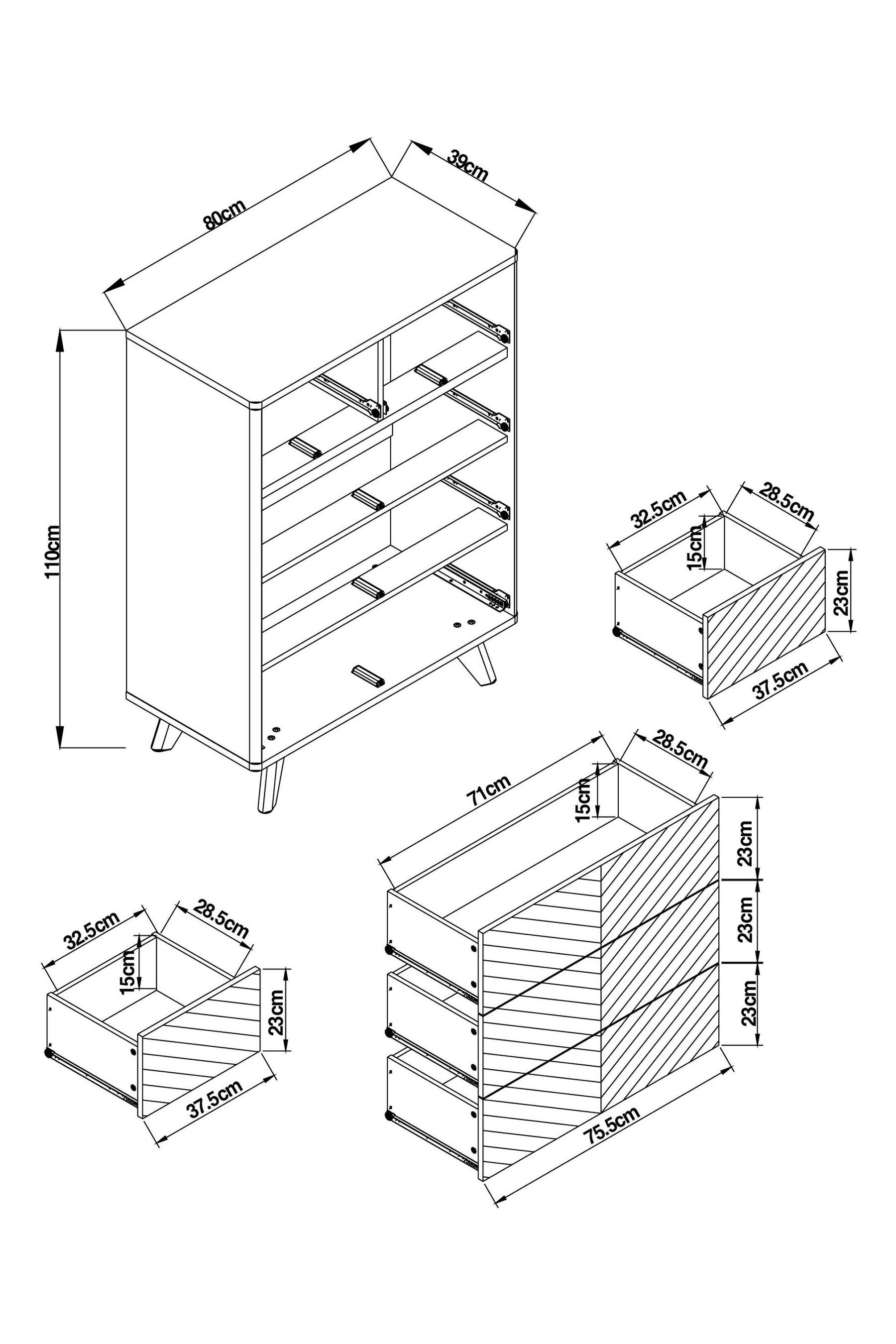 80cm
39cm
110cm
32.5cm
28.5cm
15cm
23cm
37.5cm
71cm
28.5cm
15cm
23cm
23cm
23cm
75.5cm
32.5cm
28.5cm
15cm
23cm
37.5cm