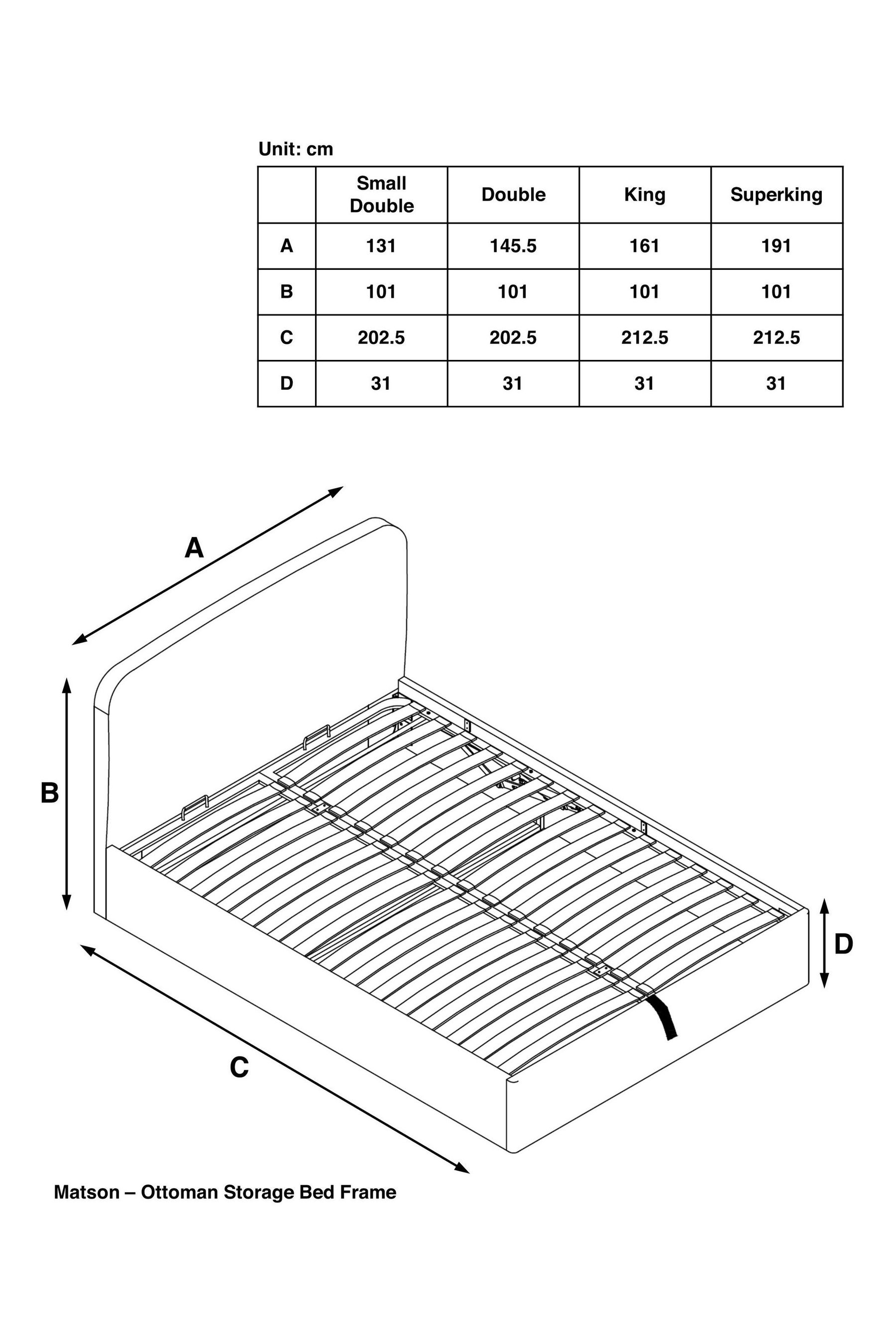 Unit: cm

| | Small Double | Double | King | Superking |
|---|---|---|---|---|
| A | 131 | 145.5 | 161 | 191 |
| B | 101 | 101 | 101 | 101 |
| C | 202.5 | 202.5 | 212.5 | 212.5 |
| D | 31 | 31 | 31 | 31 |

A

B

D

C

Matson – Ottoman Storage Bed Frame