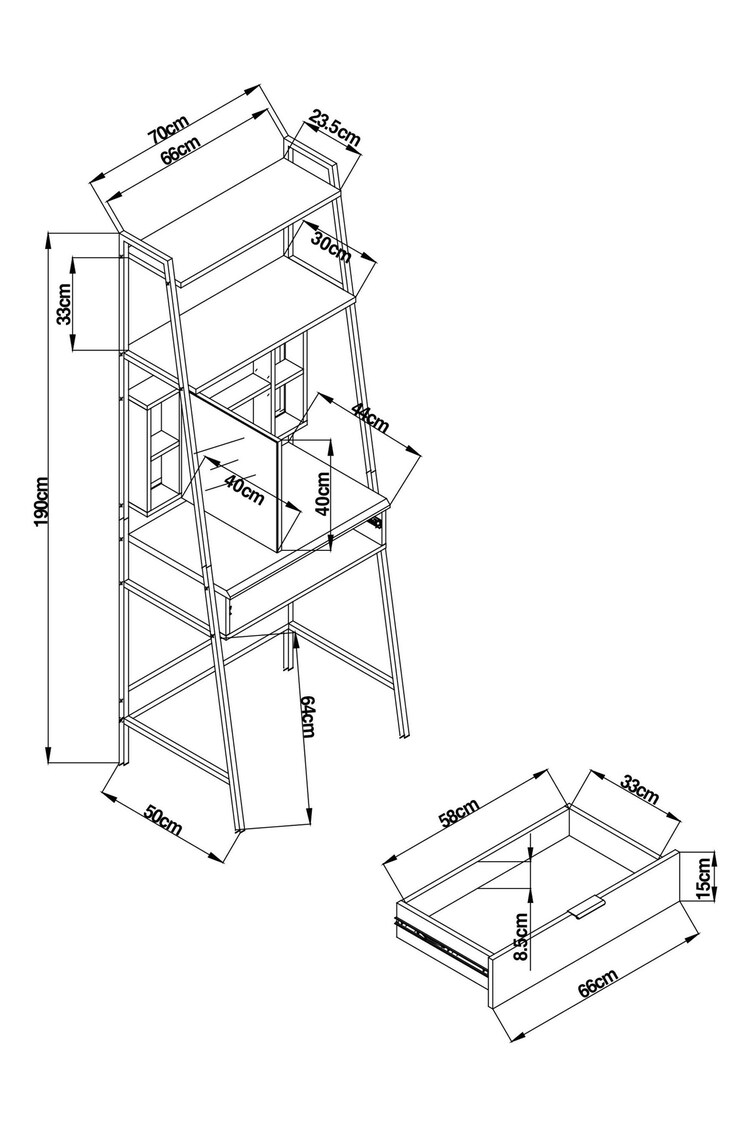 70cm
66cm
23.5cm
30cm
33cm
190cm
44cm
40cm
40cm
64cm
50cm
58cm
33cm
15cm
8.5cm
66cm