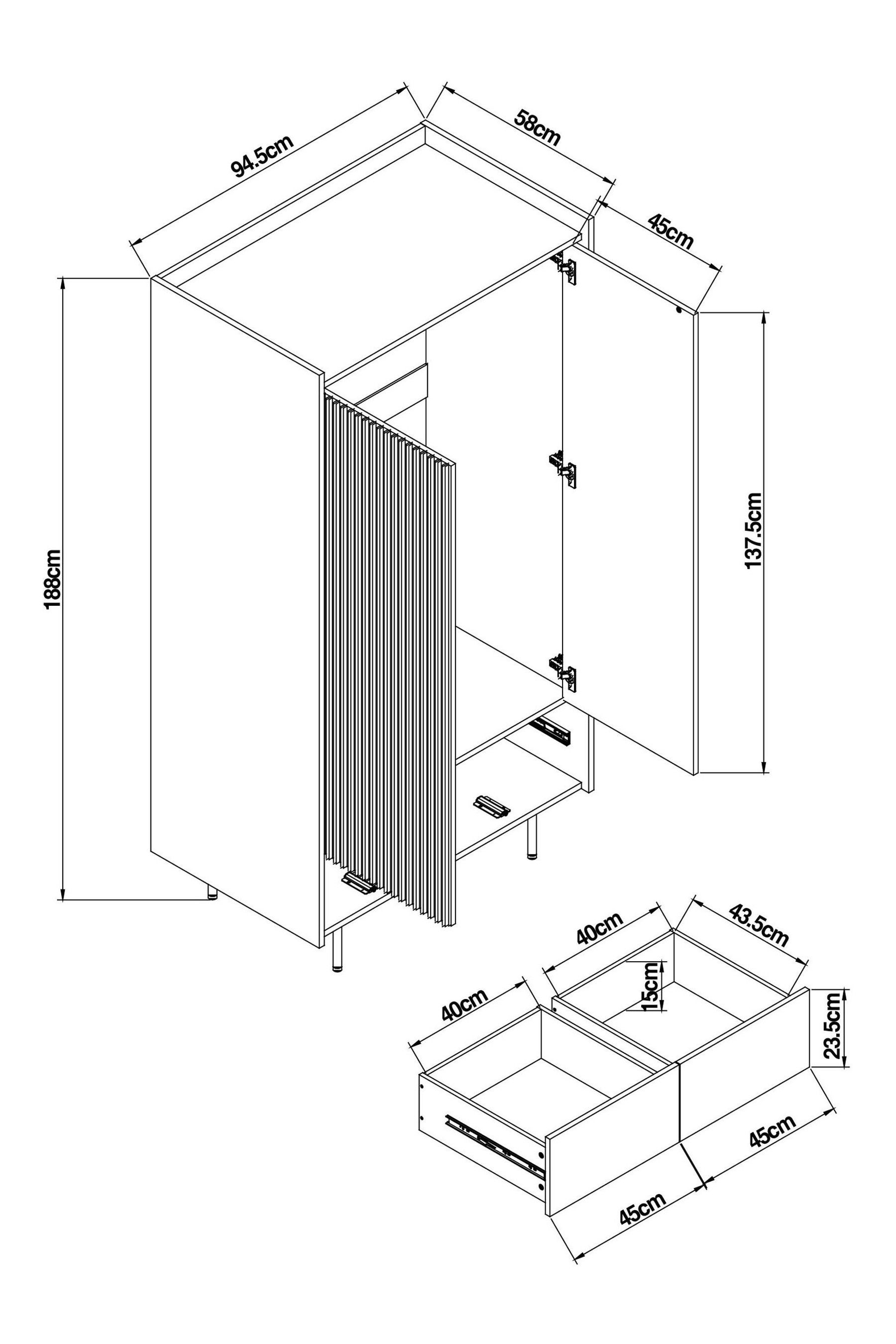 94.5cm
58cm
45cm
188cm
137.5cm
40cm
43.5cm
15cm
40cm
23.5cm
45cm
45cm