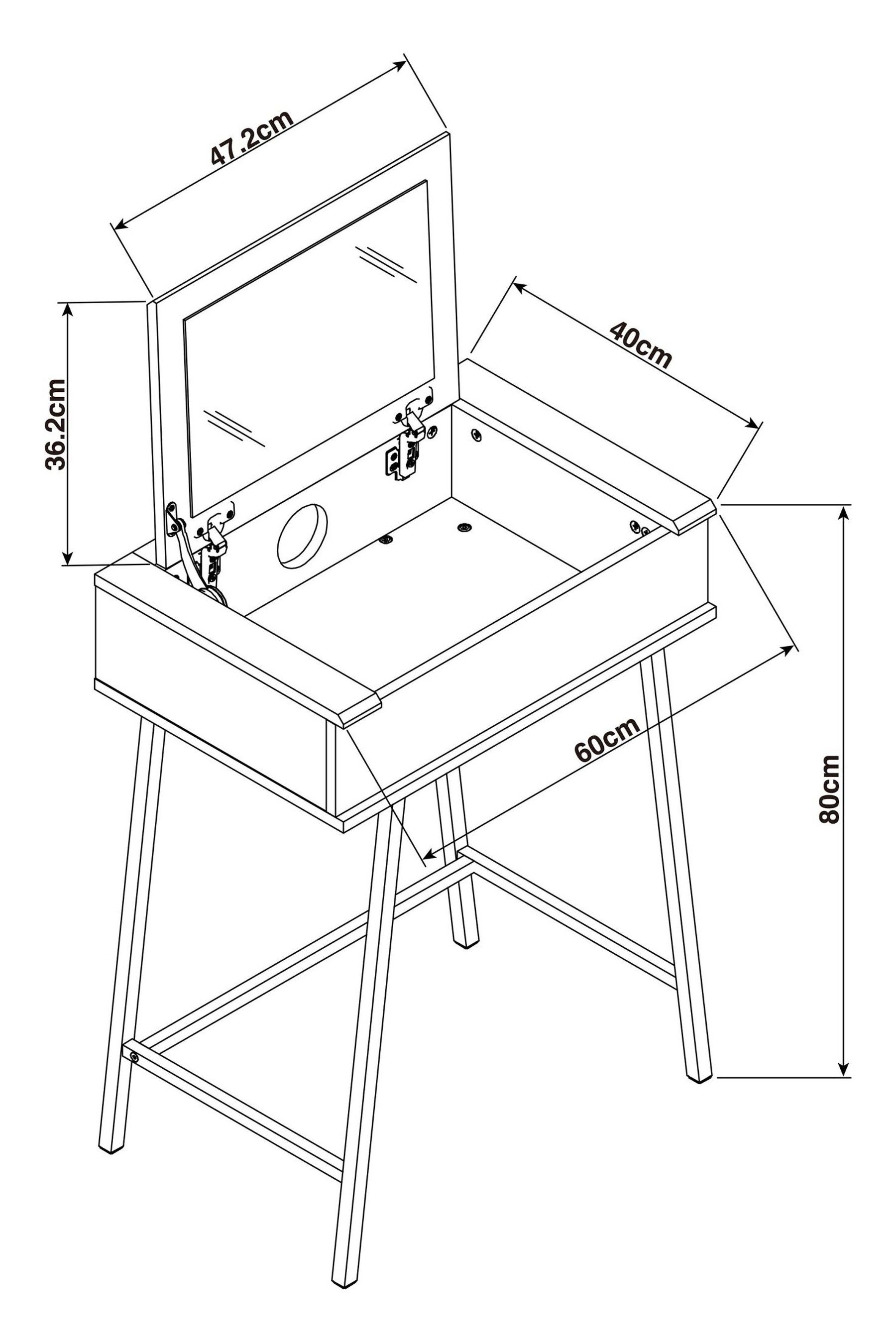 47.2cm
36.2cm
40cm
60cm
80cm